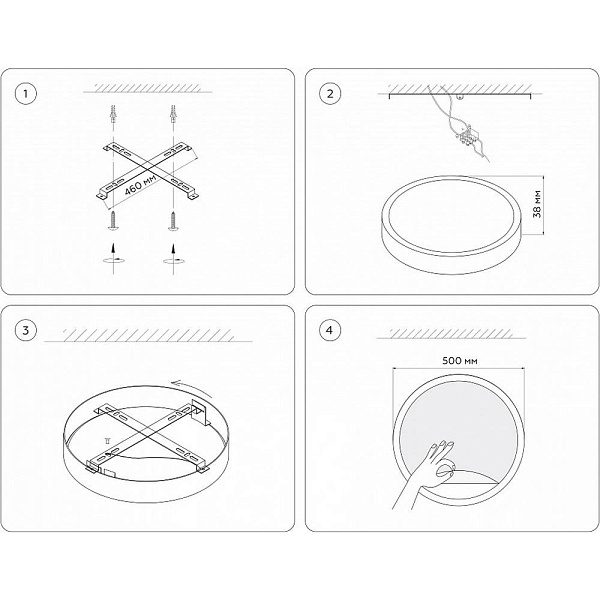 1

460 мм

2

38 мм

3

4

500 мм